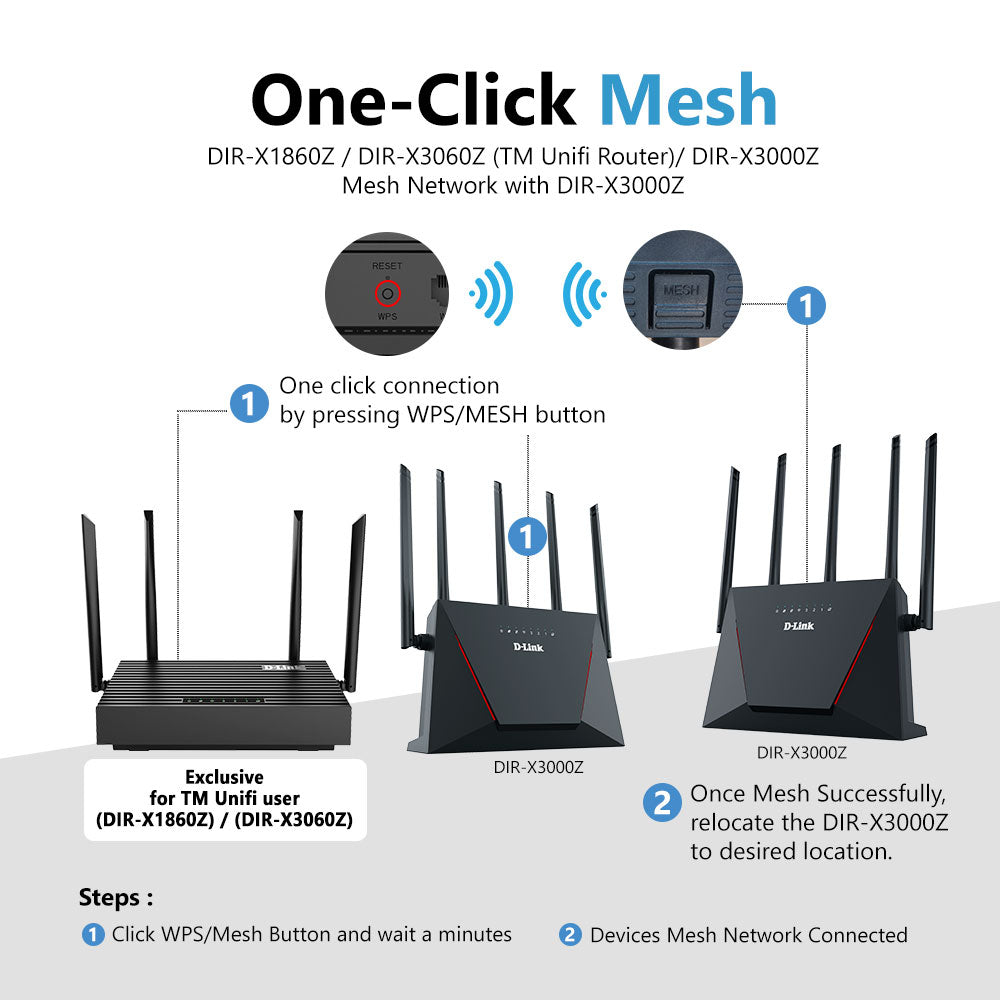 One-Click Mesh

DIR-X1860Z / DIR-X3060Z (TM Unifi Router)/ DIR-X3000Z
Mesh Network with DIR-X3000Z

RESET
WPS

MESH

1

1 One click connection by pressing WPS/MESH button

1

D-Link

D-Link

D-Link

Exclusive for TM Unifi user (DIR-X1860Z) / (DIR-X3060Z)

DIR-X3000Z

DIR-X3000Z

2 Once Mesh Successfully, relocate the DIR-X3000Z to desired location.

Steps :

1 Click WPS/Mesh Button and wait a minutes

2 Devices Mesh Network Connected